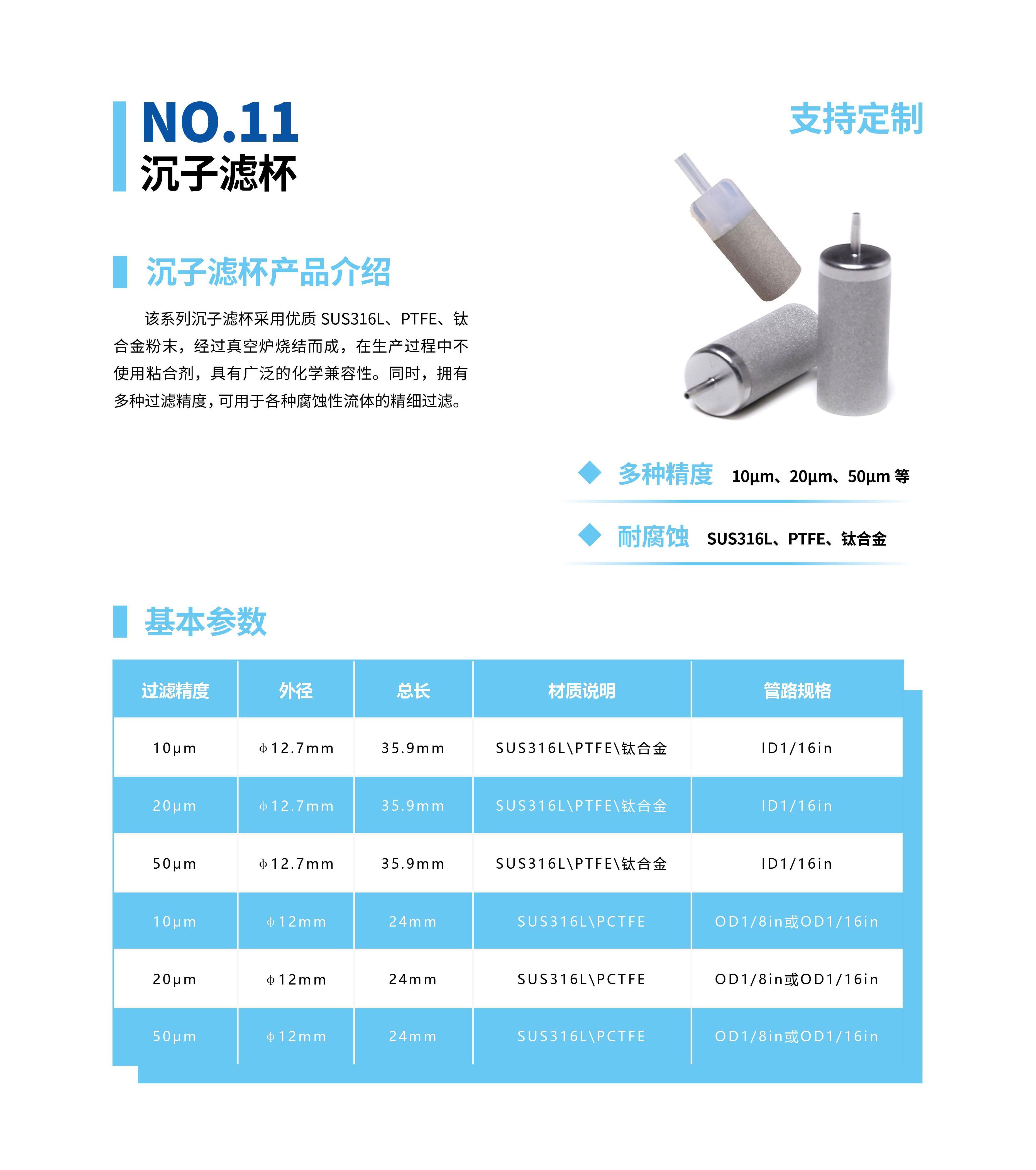 NO.11
沉子滤杯

支持定制

沉子滤杯产品介绍

该系列沉子滤杯采用优质 SUS316L、PTFE、钛合金粉末，经过真空炉烧结而成，在生产过程中不使用粘合剂，具有广泛的化学兼容性。同时，拥有多种过滤精度，可用于各种腐蚀性流体的精细过滤。

多种精度 10μm、20μm、50μm 等

耐腐蚀 SUS316L、PTFE、钛合金

基本参数

| 过滤精度 | 外径 | 总长 | 材质说明 | 管路规格 |
|---|---|---|---|---|
| 10μm | ϕ12.7mm | 35.9mm | SUS316L\PTFE\钛合金 | ID1/16in |
| 20μm | ϕ12.7mm | 35.9mm | SUS316L\PTFE\钛合金 | ID1/16in |
| 50μm | ϕ12.7mm | 35.9mm | SUS316L\PTFE\钛合金 | ID1/16in |
| 10μm | ϕ12mm | 24mm | SUS316L\PCTFE | OD1/8in或OD1/16in |
| 20μm | ϕ12mm | 24mm | SUS316L\PCTFE | OD1/8in或OD1/16in |
| 50μm | ϕ12mm | 24mm | SUS316L\PCTFE | OD1/8in或OD1/16in |